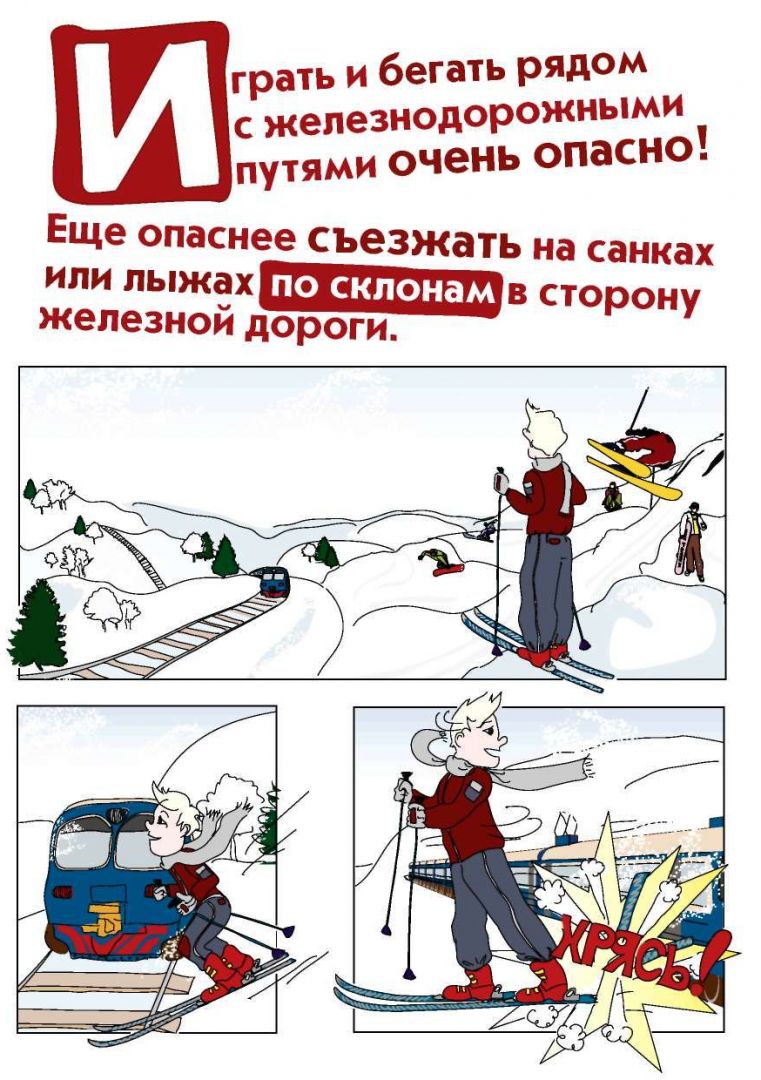 Играть и бегать рядом с железнодорожными путями очень опасно!

Еще опаснее съезжать на санках или лыжах по склонам в сторону железной дороги.

ХРЯСЬ!